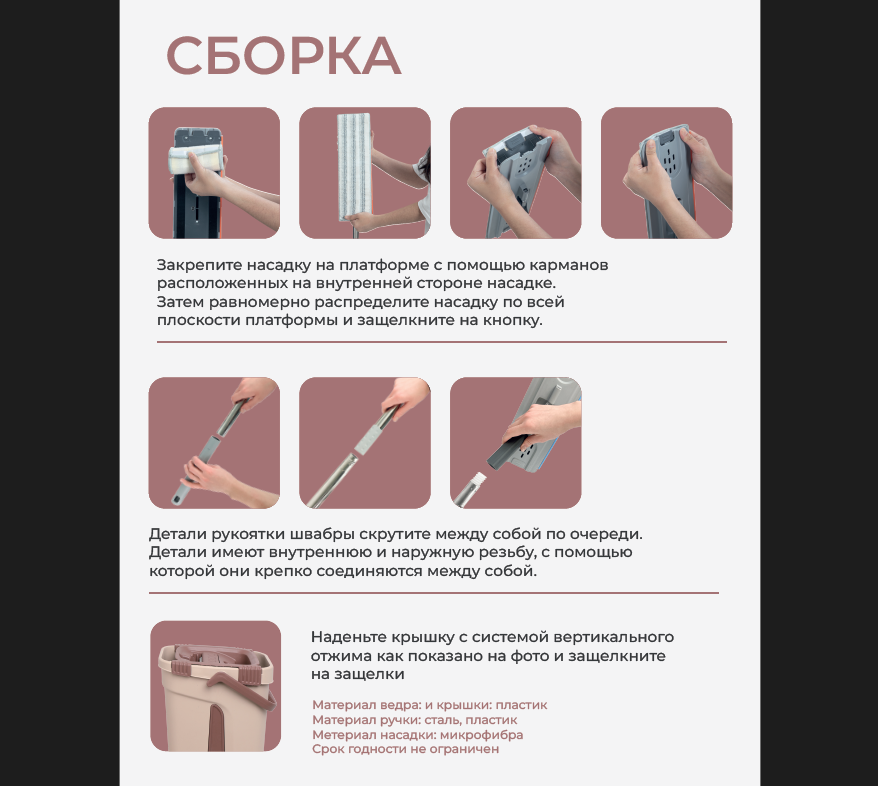 СБОРКА

Закрепите насадку на платформе с помощью карманов расположенных на внутренней стороне насадке. Затем равномерно распределите насадку по всей плоскости платформы и защелкните на кнопку.

Детали рукоятки швабры скрутите между собой по очереди. Детали имеют внутреннюю и наружную резьбу, с помощью которой они крепко соединяются между собой.

Наденьте крышку с системой вертикального отжима как показано на фото и защелкните на защелки

Материал ведра: и крышки: пластик
Материал ручки: сталь, пластик
Метериал насадки: микрофибра
Срок годности не ограничен